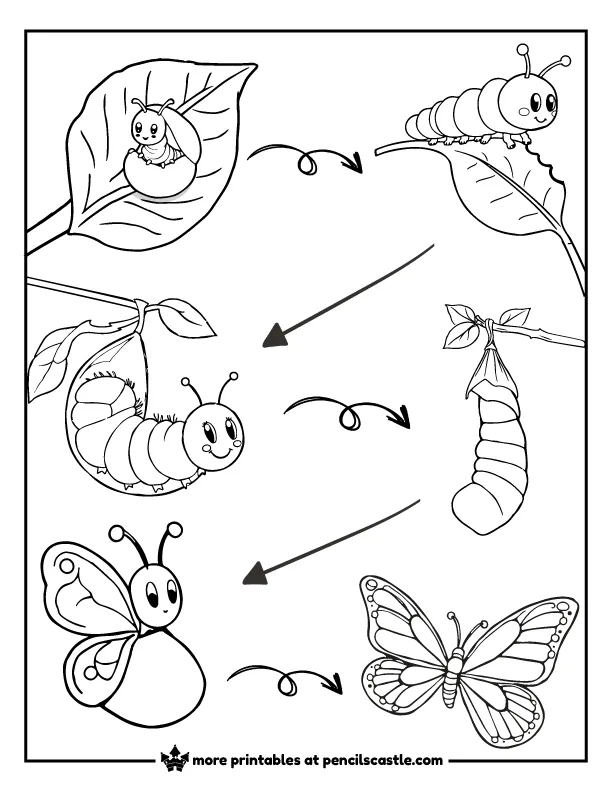 more printables at pencilscastle.com