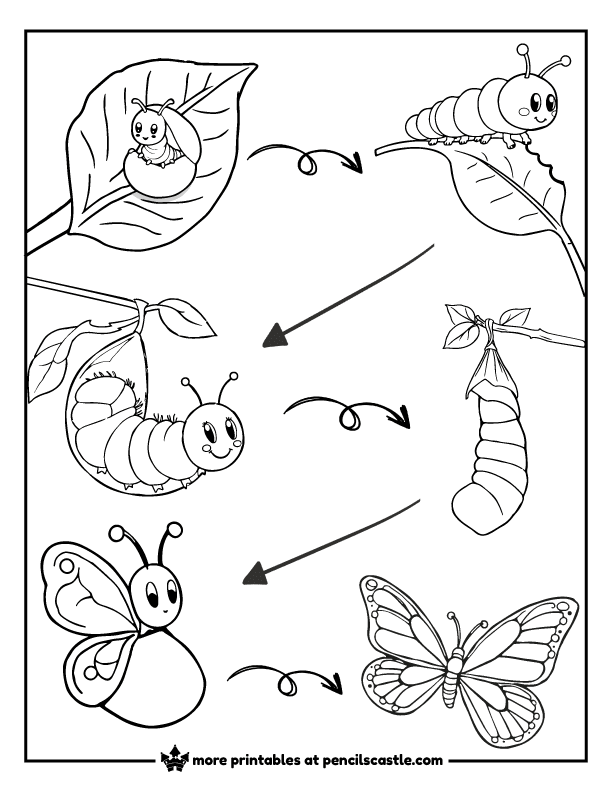 more printables at pencilscastle.com