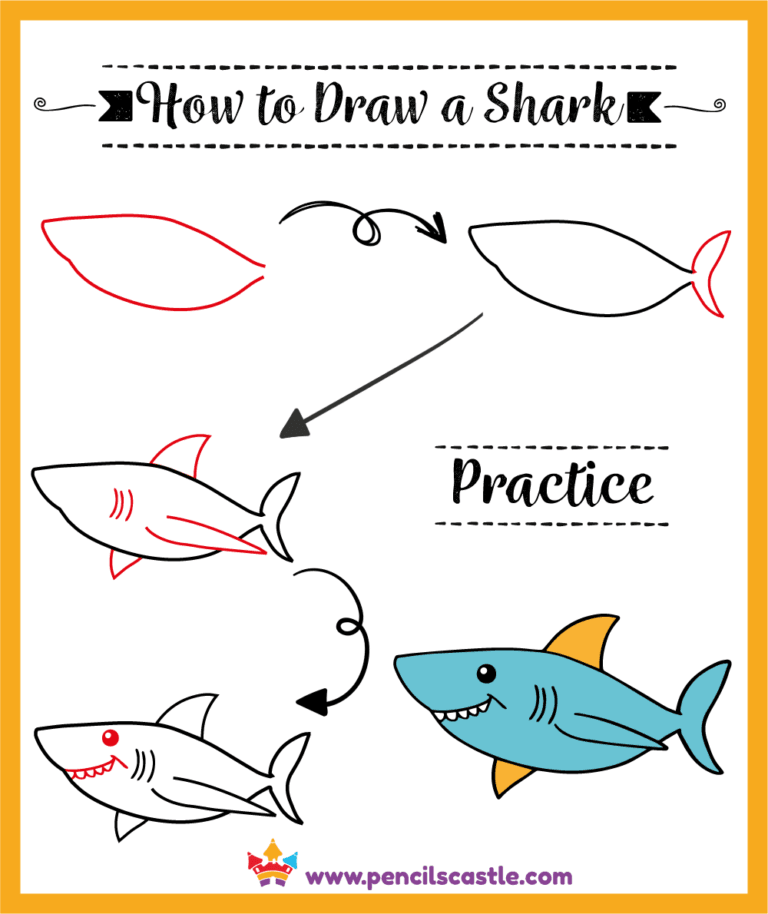 How to Draw a Shark

Practice

www.pencilscastle.com