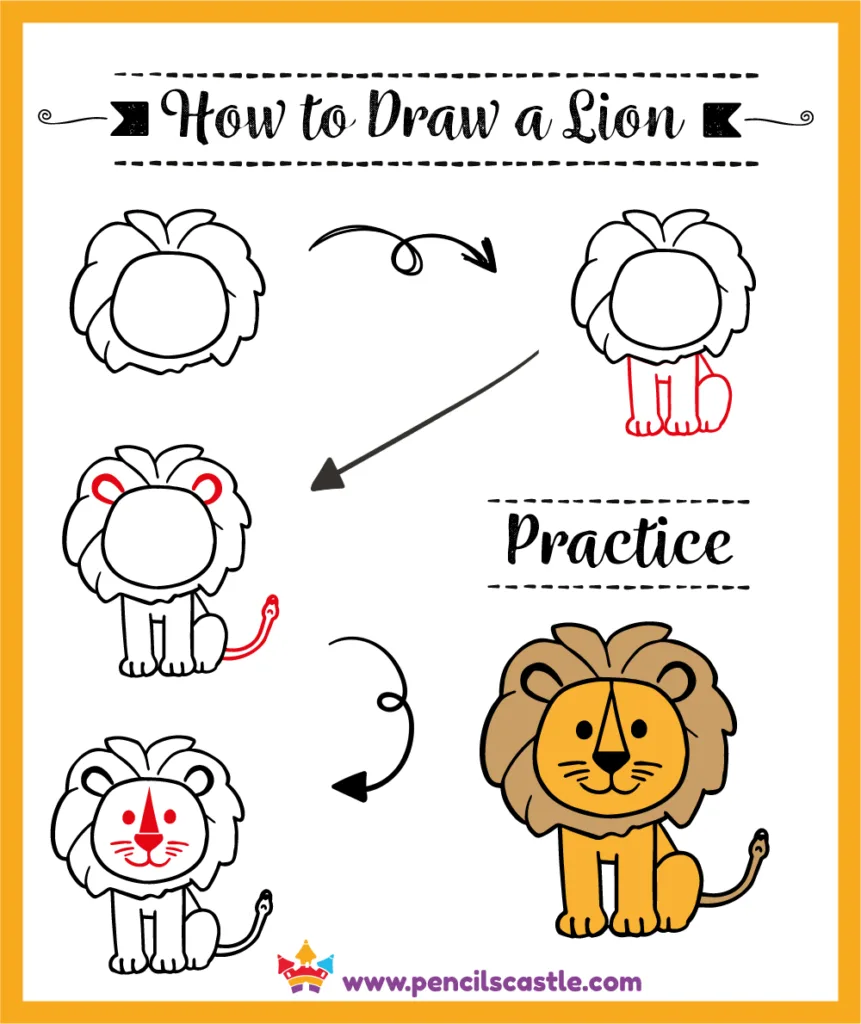 How to Draw a Lion

Practice

www.pencilscastle.com