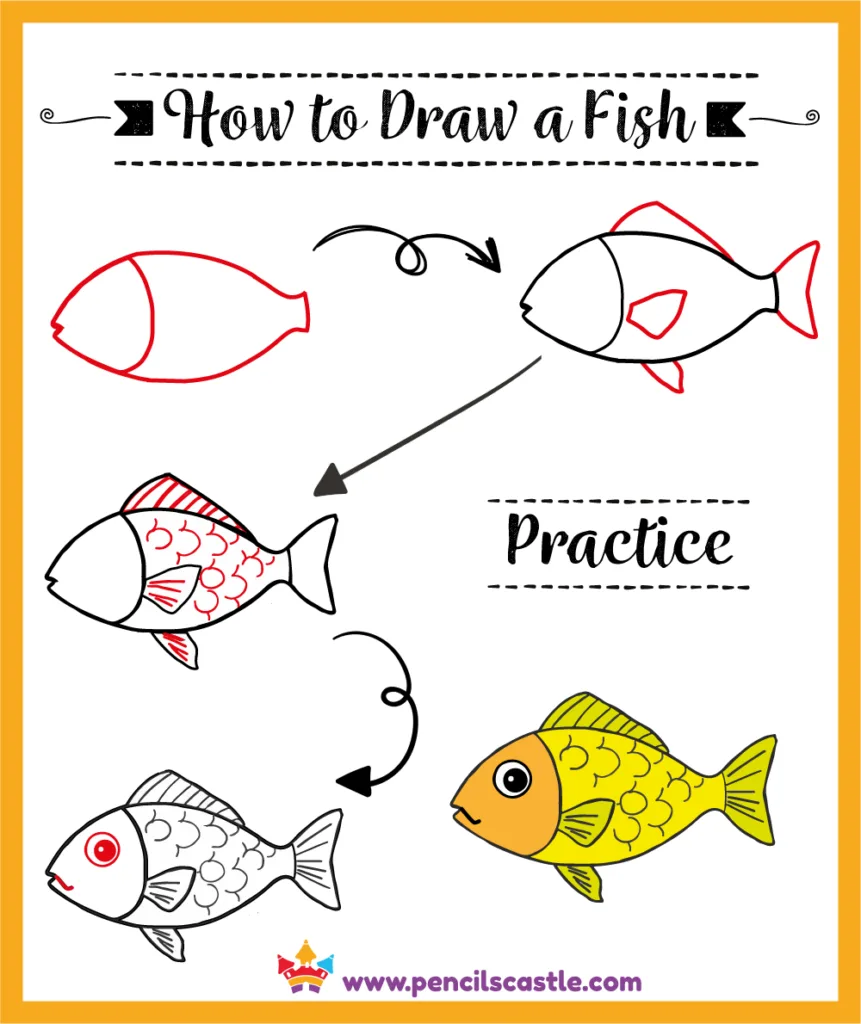 How to Draw a Fish

Practice

www.pencilscastle.com