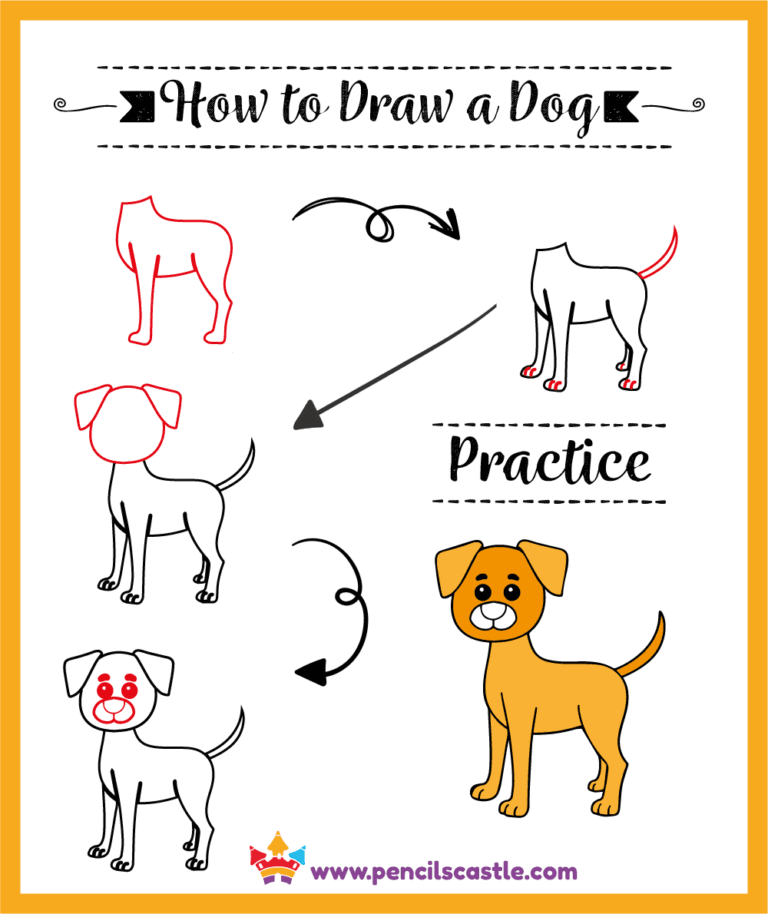 How to Draw a Dog

Practice

www.pencilscastle.com